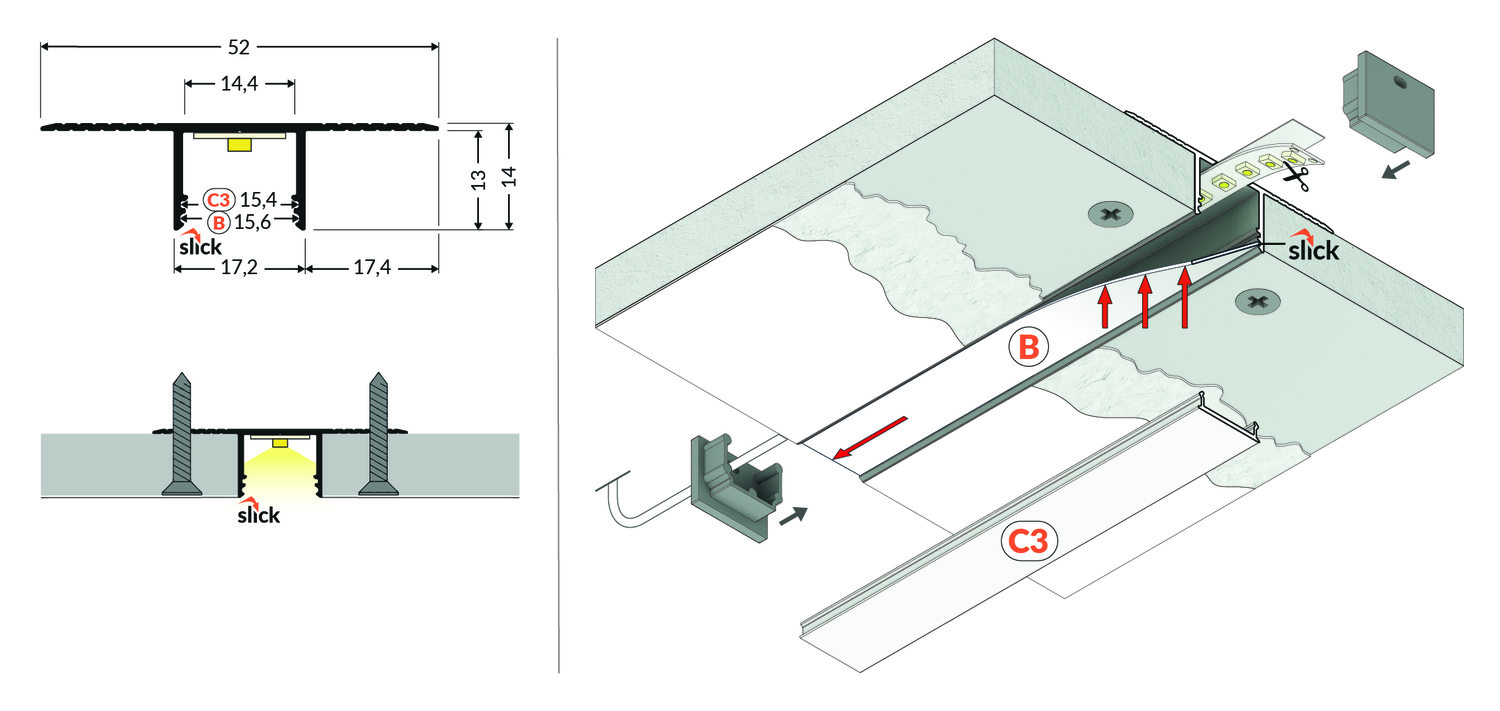 52
14,4
C3 15,4
B 15,6
13
14
slick
17,2
17,4
slick
slick
B
C3