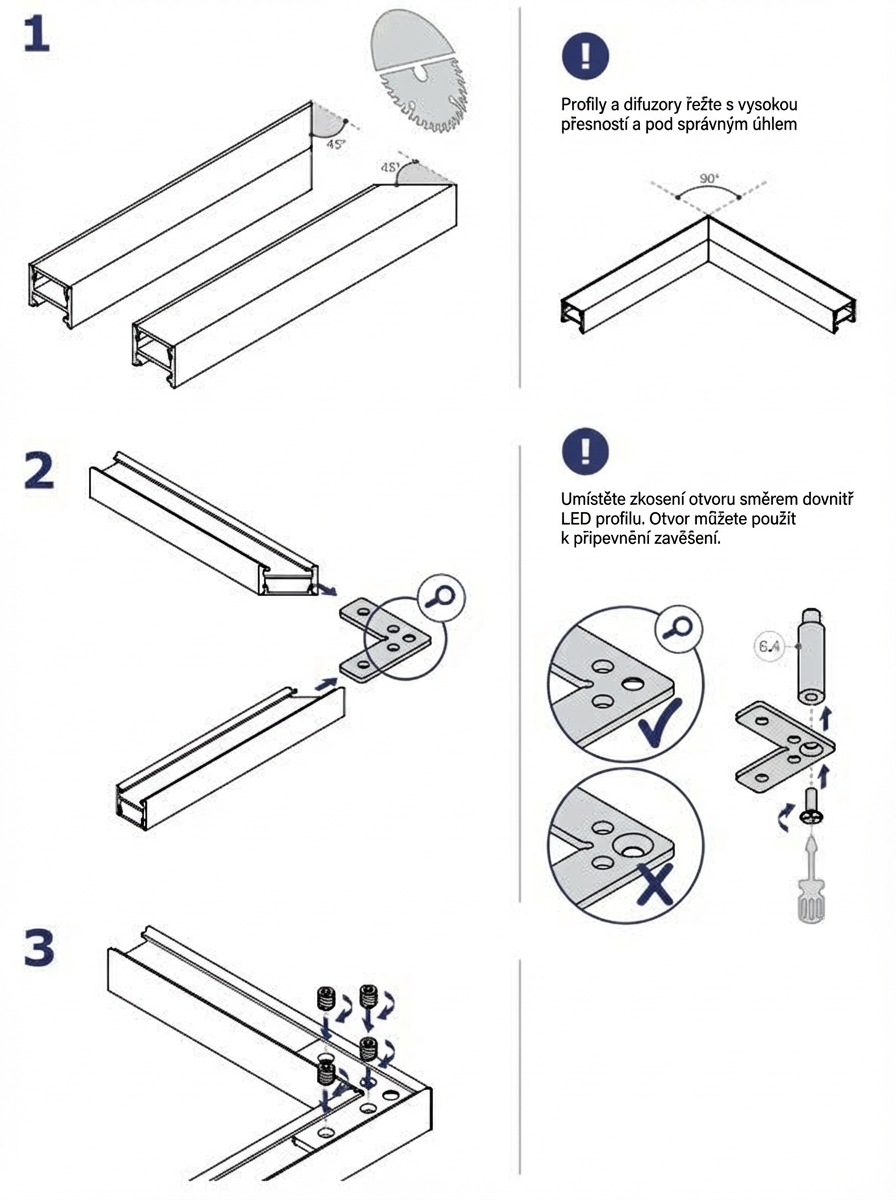 1

45°

45°

!

Profily a difuzory řežte s vysokou přesností a pod správným úhlem

90°

2

!

Umístěte zkosení otvoru směrem dovnitř LED profilu. Otvor můžete použít k připevnění zavěšení.

6.4

3