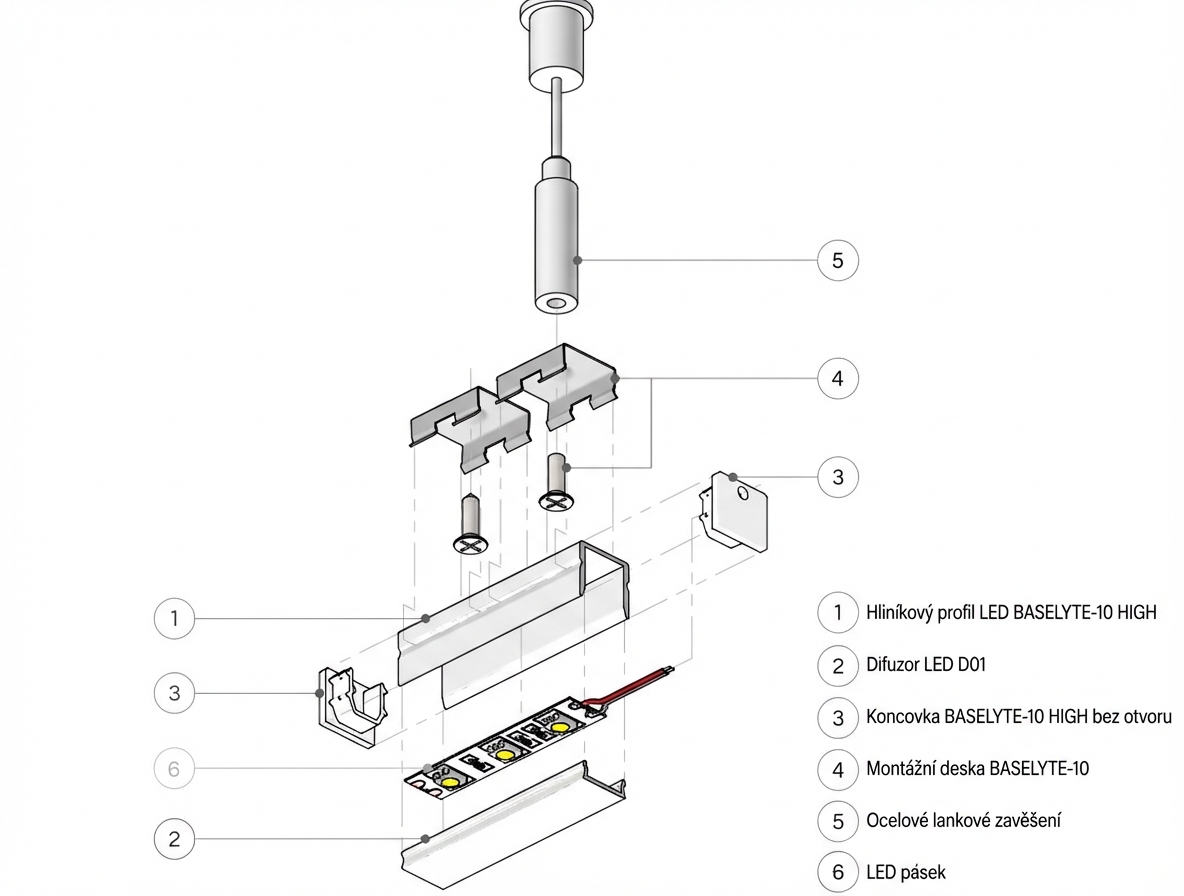 5

4

3

1

3

6

2

1 Hliníkový profil LED BASELYTE-10 HIGH

2 Difuzor LED D01

3 Koncovka BASELYTE-10 HIGH bez otvoru

4 Montážní deska BASELYTE-10

5 Ocelové lankové zavěšení

6 LED pásek