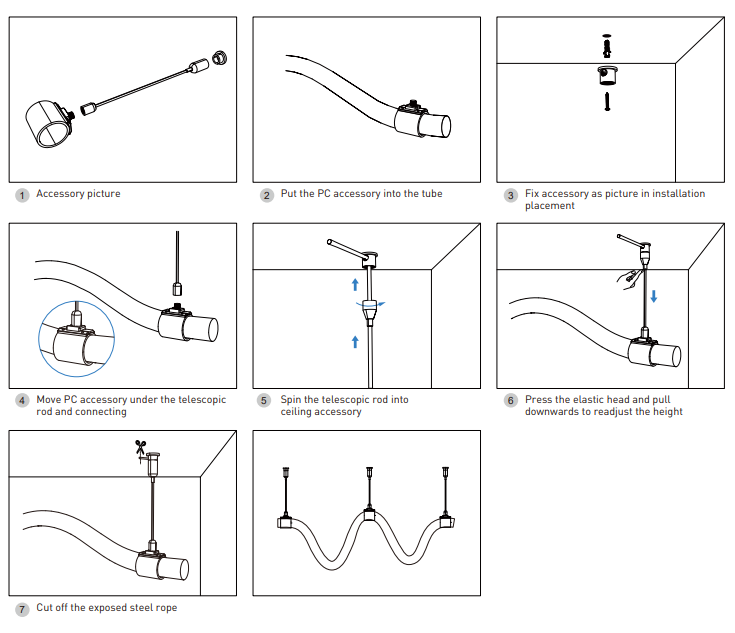 1 Accessory picture

2 Put the PC accessory into the tube

3 Fix accessory as picture in installation placement

4 Move PC accessory under the telescopic rod and connecting

5 Spin the telescopic rod into ceiling accessory

6 Press the elastic head and pull downwards to readjust the height

7 Cut off the exposed steel rope