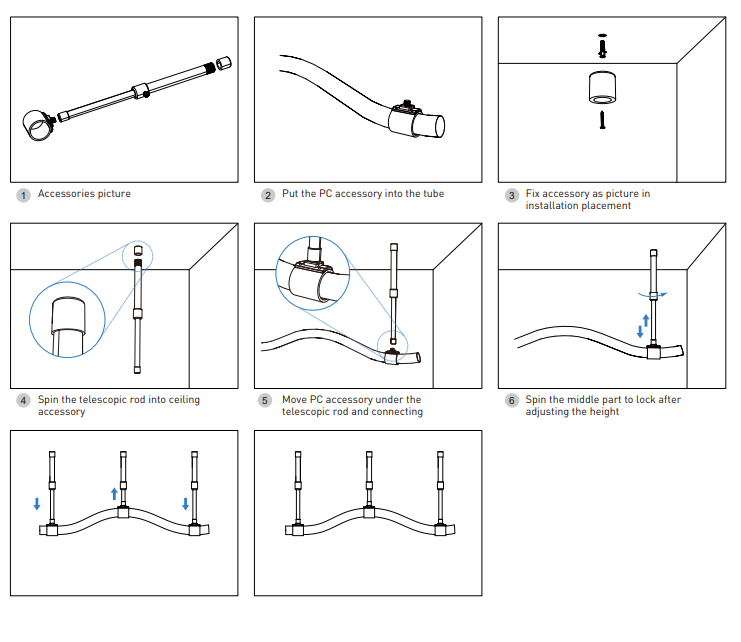 1 Accessories picture

2 Put the PC accessory into the tube

3 Fix accessory as picture in installation placement

4 Spin the telescopic rod into ceiling accessory

5 Move PC accessory under the telescopic rod and connecting

6 Spin the middle part to lock after adjusting the height