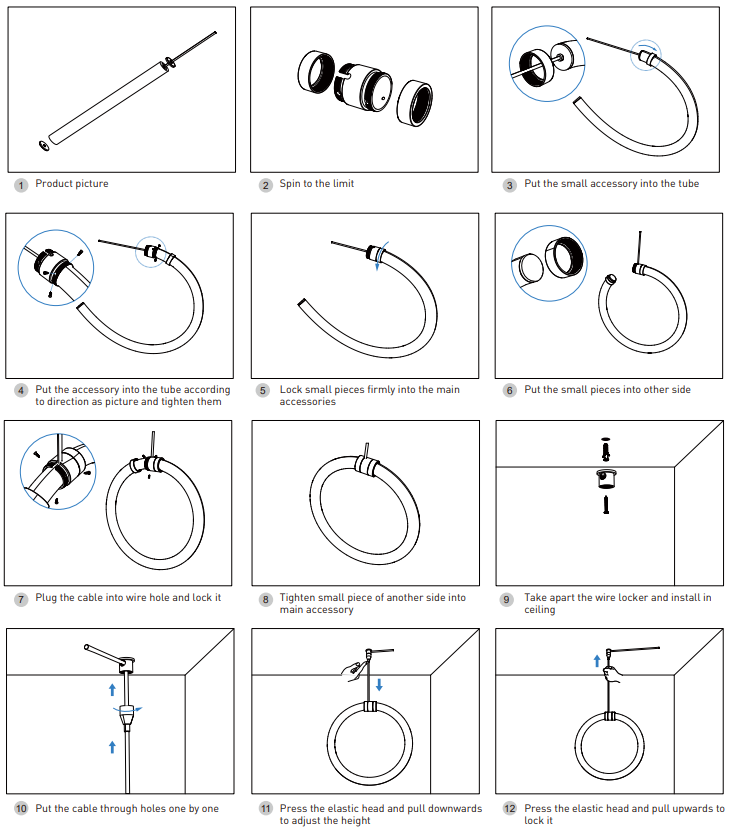 1 Product picture

2 Spin to the limit

3 Put the small accessory into the tube

4 Put the accessory into the tube according to direction as picture and tighten them

5 Lock small pieces firmly into the main accessories

6 Put the small pieces into other side

7 Plug the cable into wire hole and lock it

8 Tighten small piece of another side into main accessory

9 Take apart the wire locker and install in ceiling

10 Put the cable through holes one by one

11 Press the elastic head and pull downwards to adjust the height

12 Press the elastic head and pull upwards to lock it