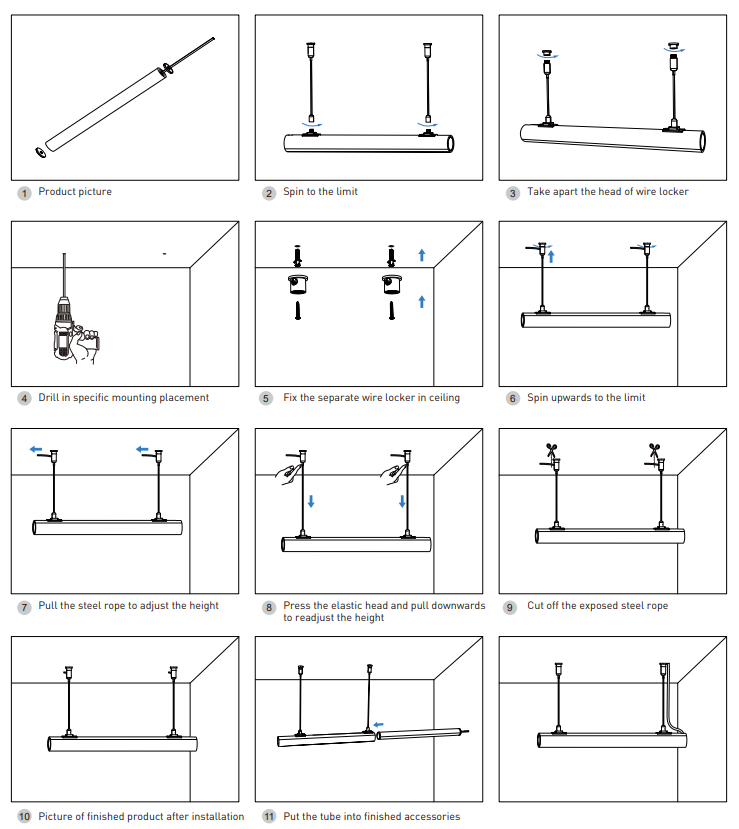 1 Product picture

2 Spin to the limit

3 Take apart the head of wire locker

4 Drill in specific mounting placement

5 Fix the separate wire locker in ceiling

6 Spin upwards to the limit

7 Pull the steel rope to adjust the height

8 Press the elastic head and pull downwards to readjust the height

9 Cut off the exposed steel rope

10 Picture of finished product after installation

11 Put the tube into finished accessories