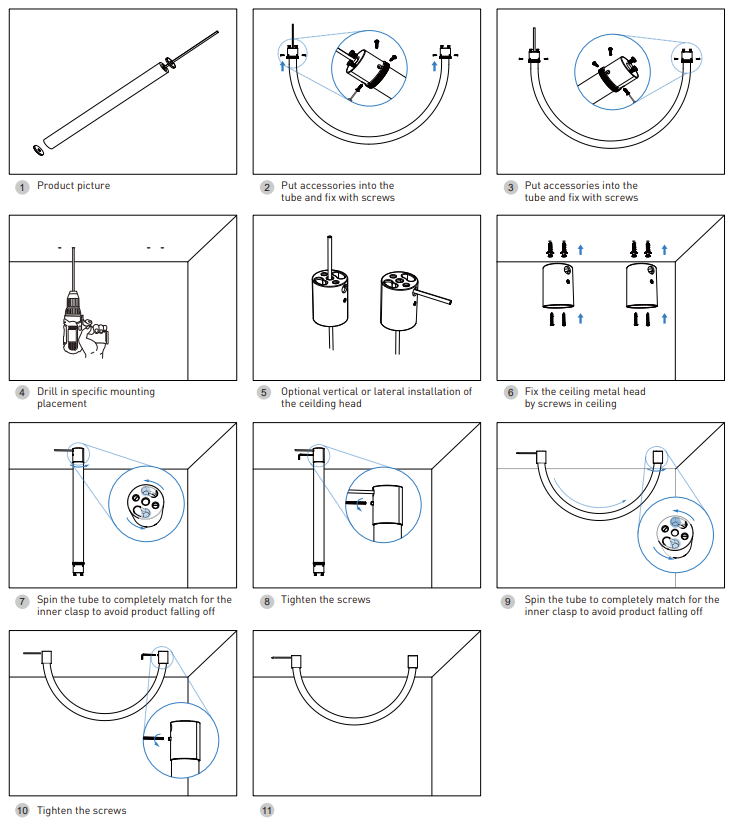 1 Product picture

2 Put accessories into the tube and fix with screws

3 Put accessories into the tube and fix with screws

4 Drill in specific mounting placement

5 Optional vertical or lateral installation of the ceilding head

6 Fix the ceiling metal head by screws in ceiling

7 Spin the tube to completely match for the inner clasp to avoid product falling off

8 Tighten the screws

9 Spin the tube to completely match for the inner clasp to avoid product falling off

10 Tighten the screws

11