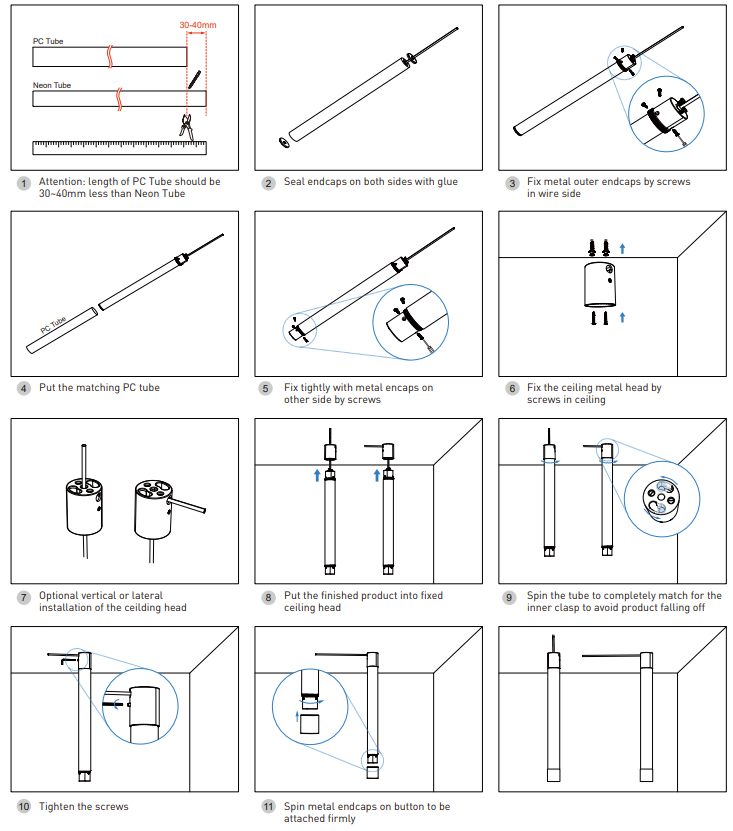 30-40mm

PC Tube

Neon Tube

1 Attention: length of PC Tube should be 30~40mm less than Neon Tube

2 Seal endcaps on both sides with glue

3 Fix metal outer endcaps by screws in wire side

PC Tube

4 Put the matching PC tube

5 Fix tightly with metal encaps on other side by screws

6 Fix the ceiling metal head by screws in ceiling

7 Optional vertical or lateral installation of the ceilding head

8 Put the finished product into fixed ceiling head

9 Spin the tube to completely match for the inner clasp to avoid product falling off

10 Tighten the screws

11 Spin metal endcaps on button to be attached firmly