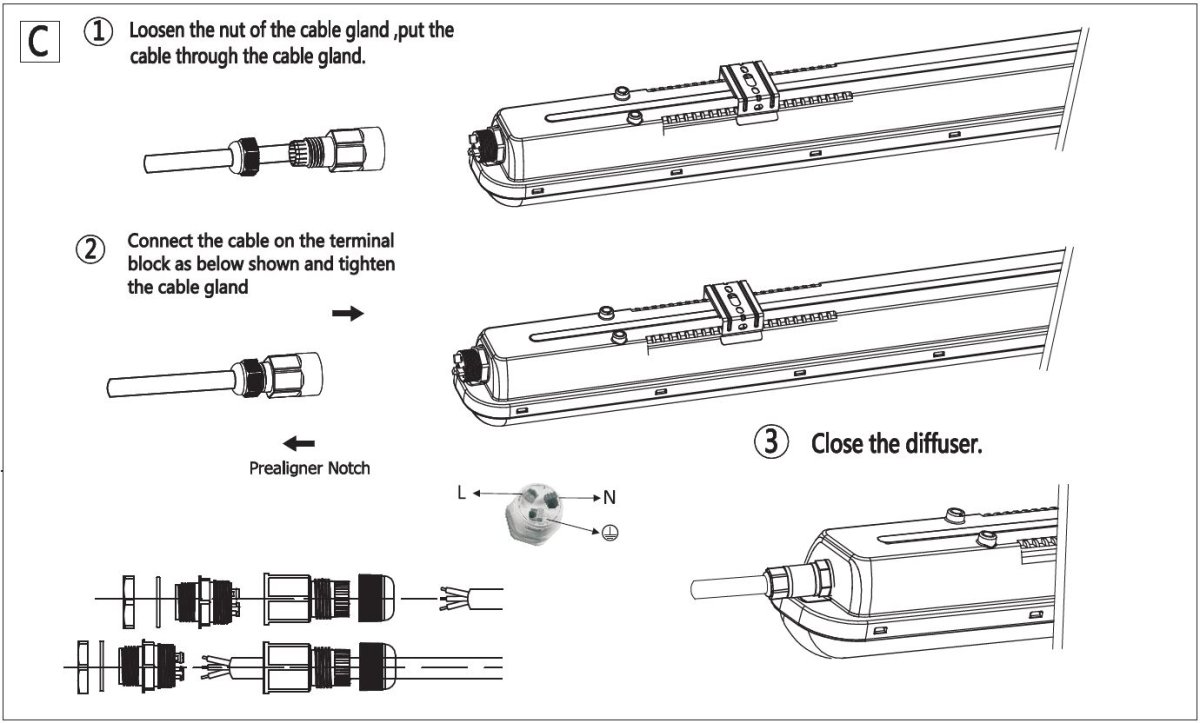 C

① Loosen the nut of the cable gland ,put the cable through the cable gland.

② Connect the cable on the terminal block as below shown and tighten the cable gland

Prealigner Notch

L

N

③ Close the diffuser.