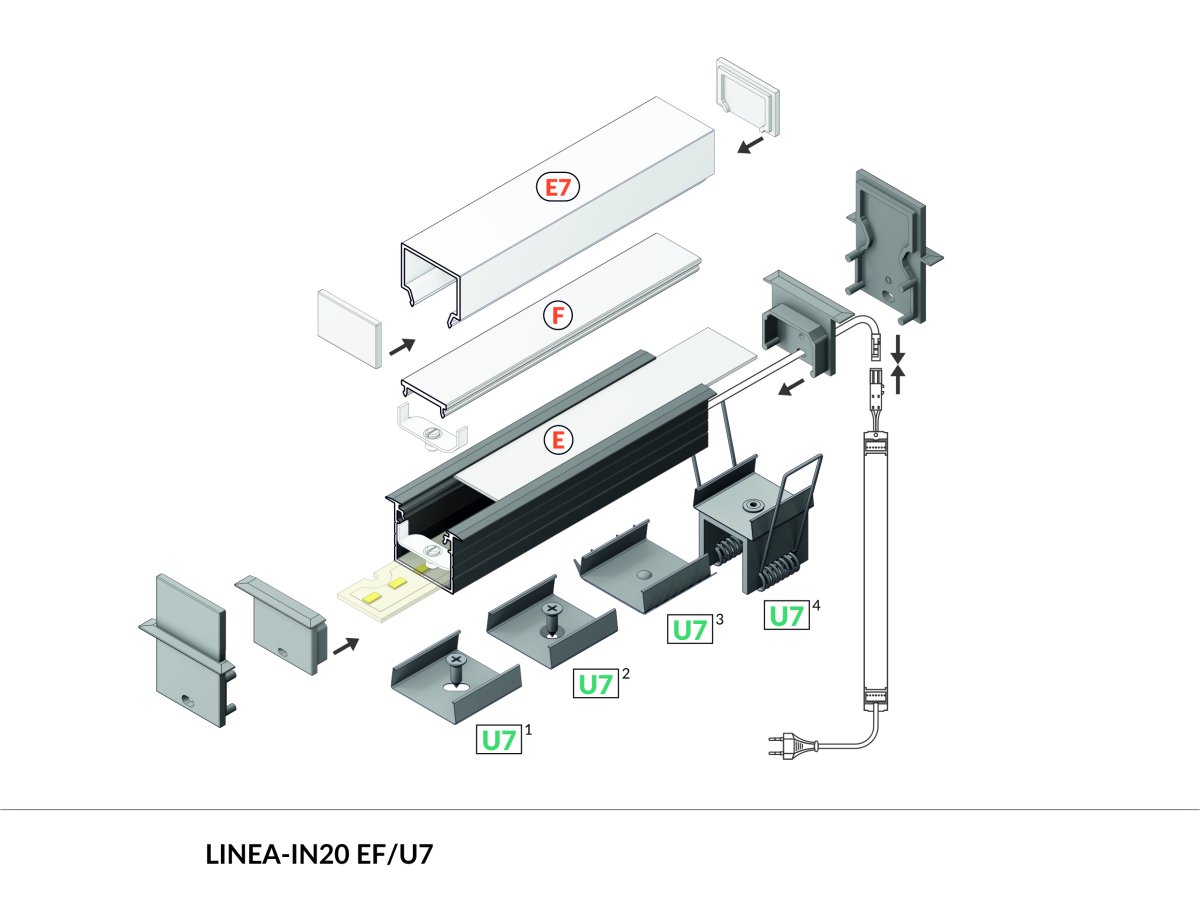 E7

F

E

U7 3

U7 4

U7 2

U7 1

LINEA-IN20 EF/U7