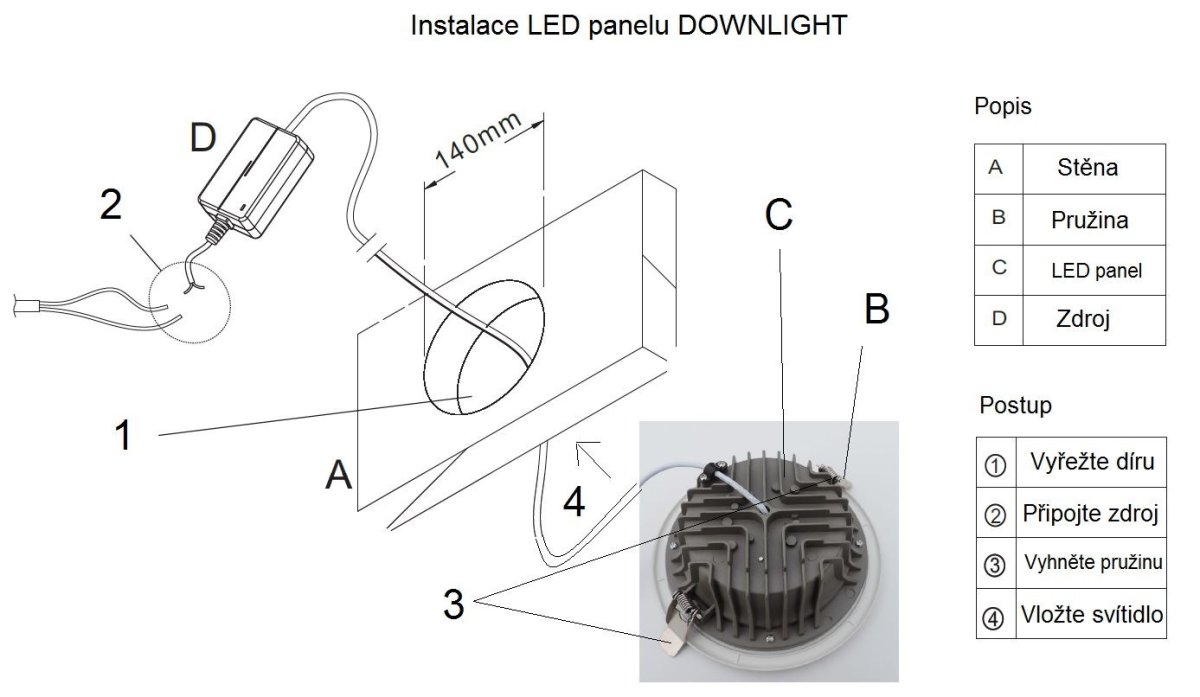 Instalace LED panelu DOWNLIGHT

D

2

140mm

C

B

1

A

4

3

Popis

| A | Stěna |
|---|---|
| B | Pružina |
| C | LED panel |
| D | Zdroj |

Postup

| ① | Vyřežte díru |
|---|---|
| ② | Připojte zdroj |
| ③ | Vyhněte pružinu |
| ④ | Vložte svítidlo |